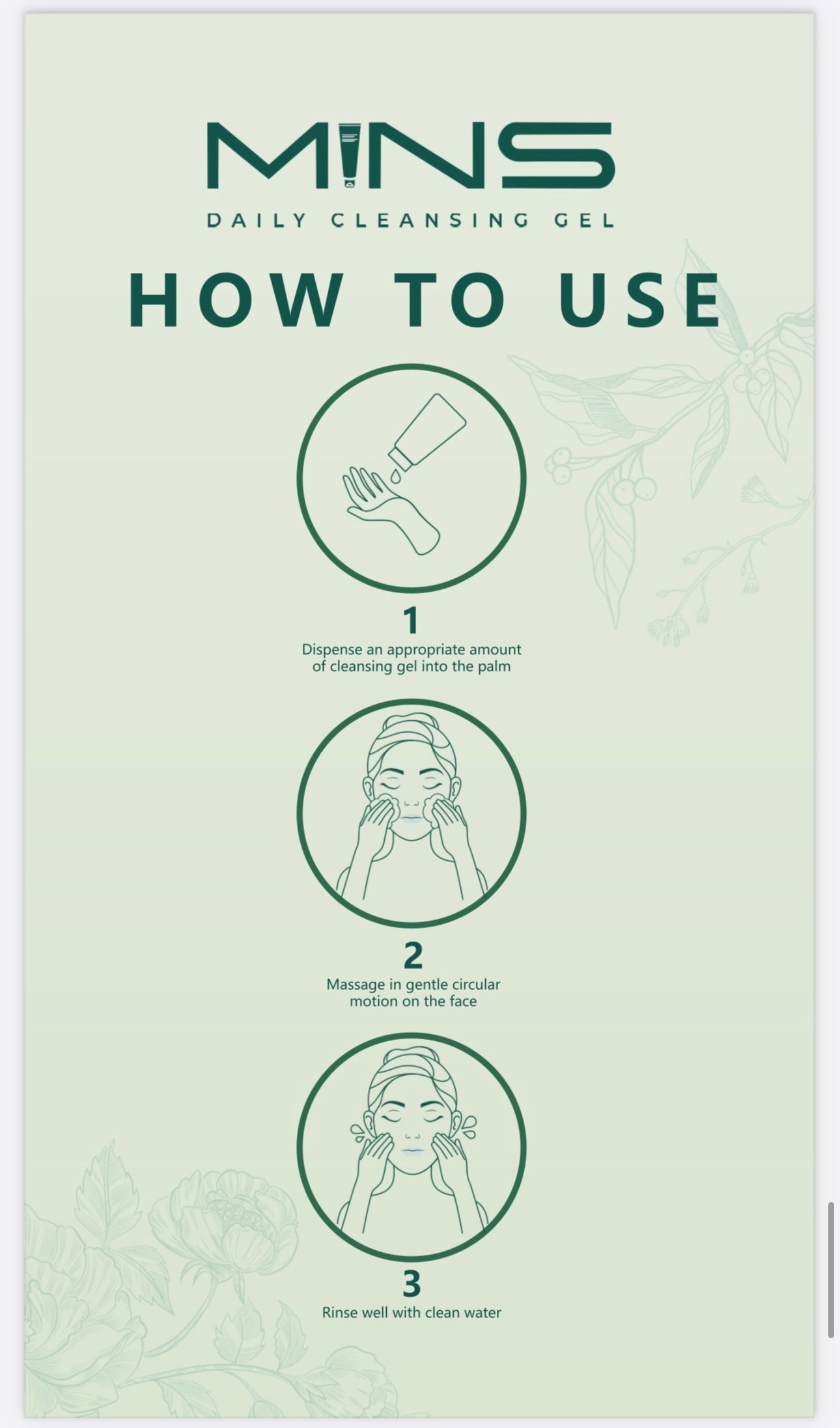 MINS
DAILY CLEANSING GEL

HOW TO USE

1
Dispense an appropriate amount of cleansing gel into the palm

2
Massage in gentle circular motion on the face

3
Rinse well with clean water